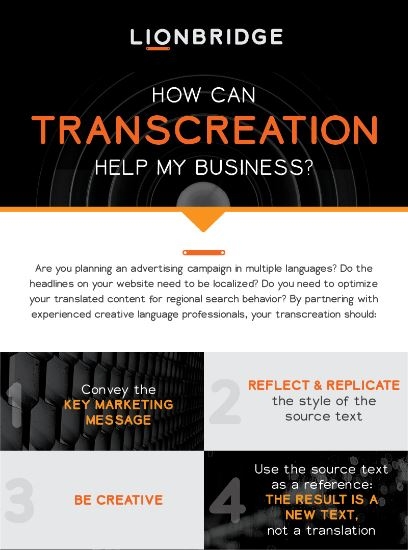 LIONBRIDGE

HOW CAN
TRANSCREATION
HELP MY BUSINESS?

Are you planning an advertising campaign in multiple languages? Do the headlines on your website need to be localized? Do you need to optimize your translated content for regional search behavior? By partnering with experienced creative language professionals, your transcreation should:

1
Convey the KEY MARKETING MESSAGE

2
REFLECT & REPLICATE the style of the source text

3
BE CREATIVE

4
Use the source text as a reference: THE RESULT IS A NEW TEXT, not a translation