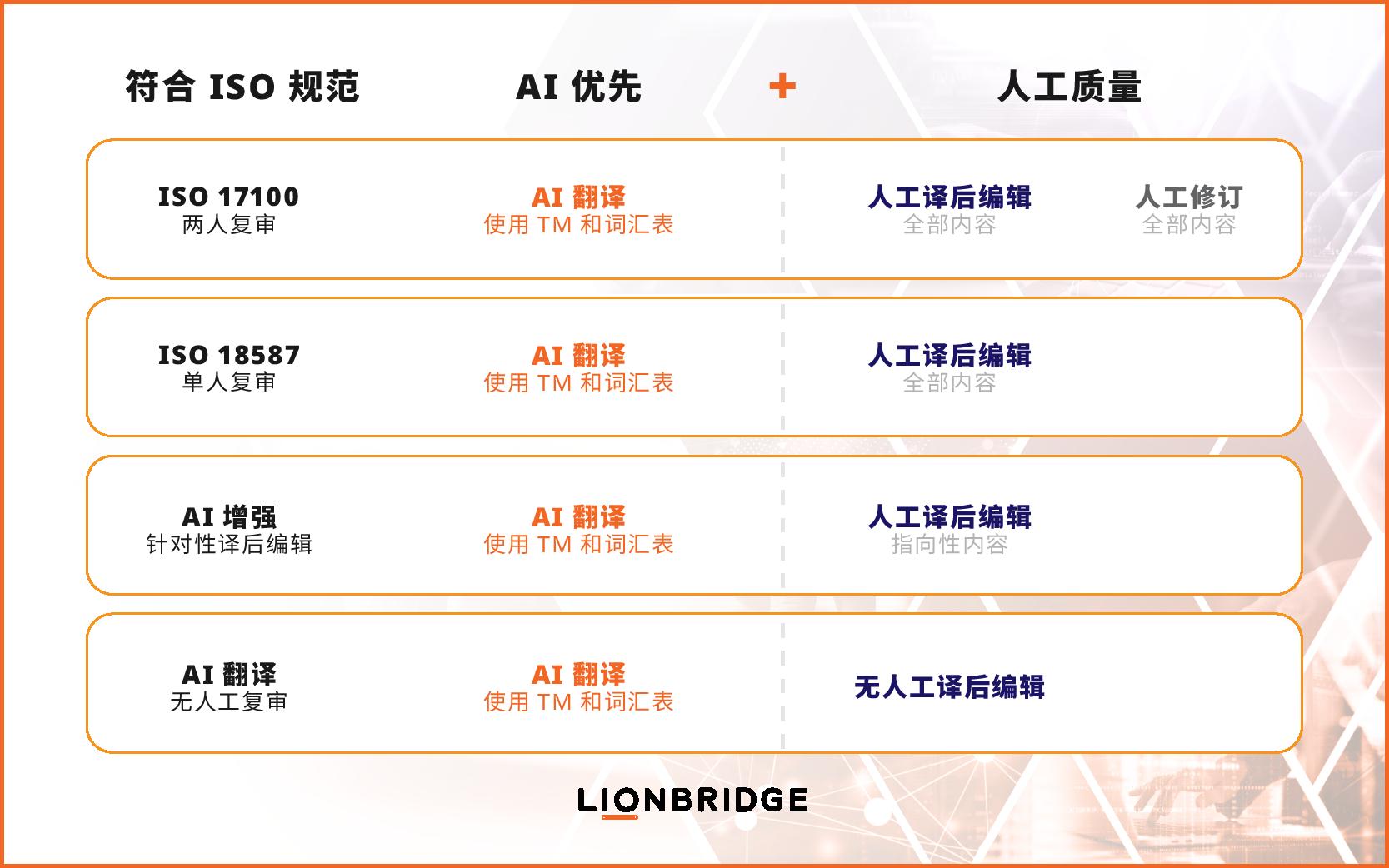 符合 ISO 规范

AI 优先

+

人工质量

ISO 17100
两人复审

AI 翻译
使用 TM 和词汇表

人工译后编辑
全部内容

人工修订
全部内容

ISO 18587
单人复审

AI 翻译
使用 TM 和词汇表

人工译后编辑
全部内容

AI 增强
针对性译后编辑

AI 翻译
使用 TM 和词汇表

人工译后编辑
指向性内容

AI 翻译
无人工复审

AI 翻译
使用 TM 和词汇表

无人工译后编辑

LIONBRIDGE