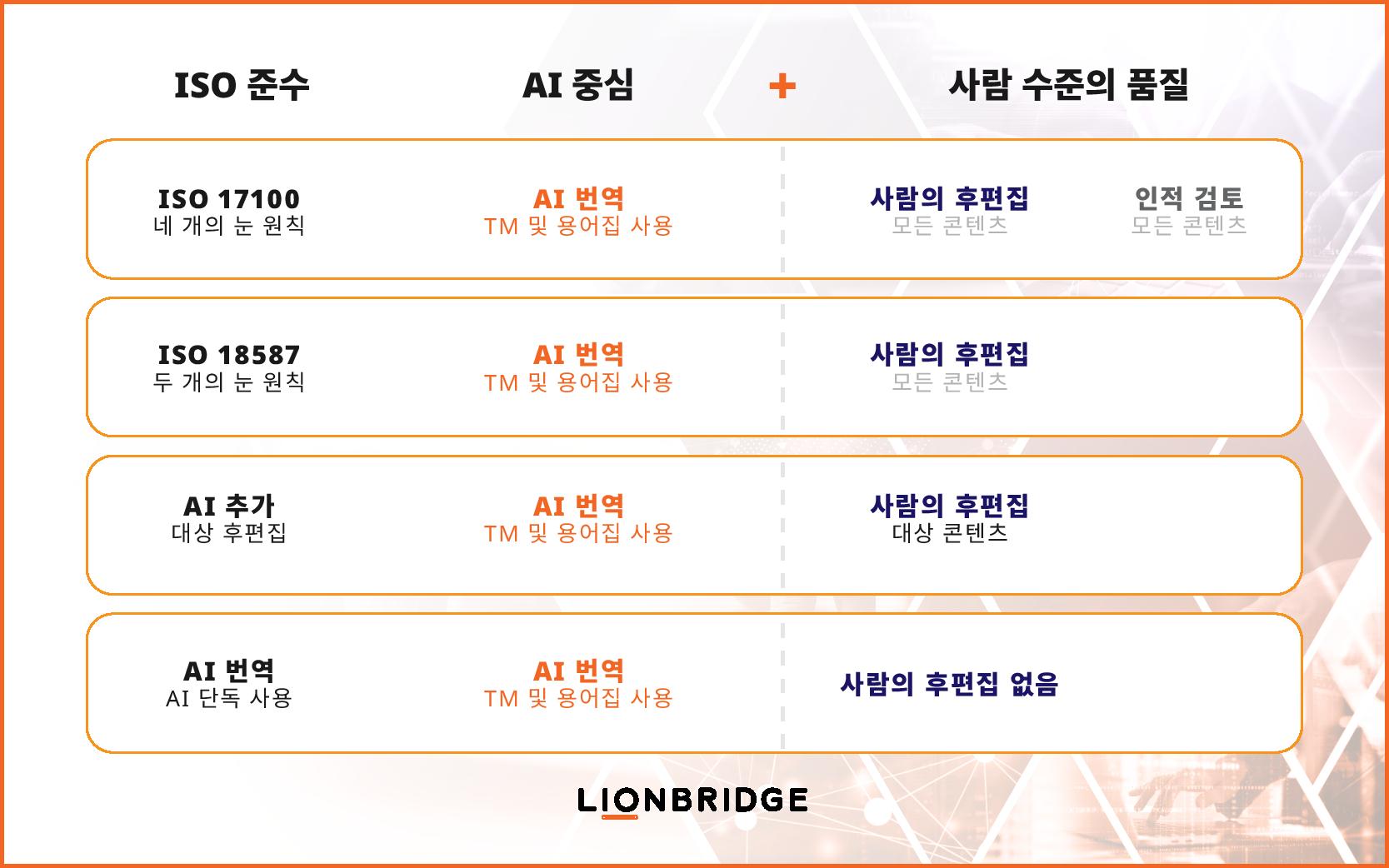 ISO 준수

AI 중심

+

사람 수준의 품질

ISO 17100
네 개의 눈 원칙

AI 번역
TM 및 용어집 사용

사람의 후편집
모든 콘텐츠

인적 검토
모든 콘텐츠

ISO 18587
두 개의 눈 원칙

AI 번역
TM 및 용어집 사용

사람의 후편집
모든 콘텐츠

AI 추가
대상 후편집

AI 번역
TM 및 용어집 사용

사람의 후편집
대상 콘텐츠

AI 번역
AI 단독 사용

AI 번역
TM 및 용어집 사용

사람의 후편집 없음

LIONBRIDGE