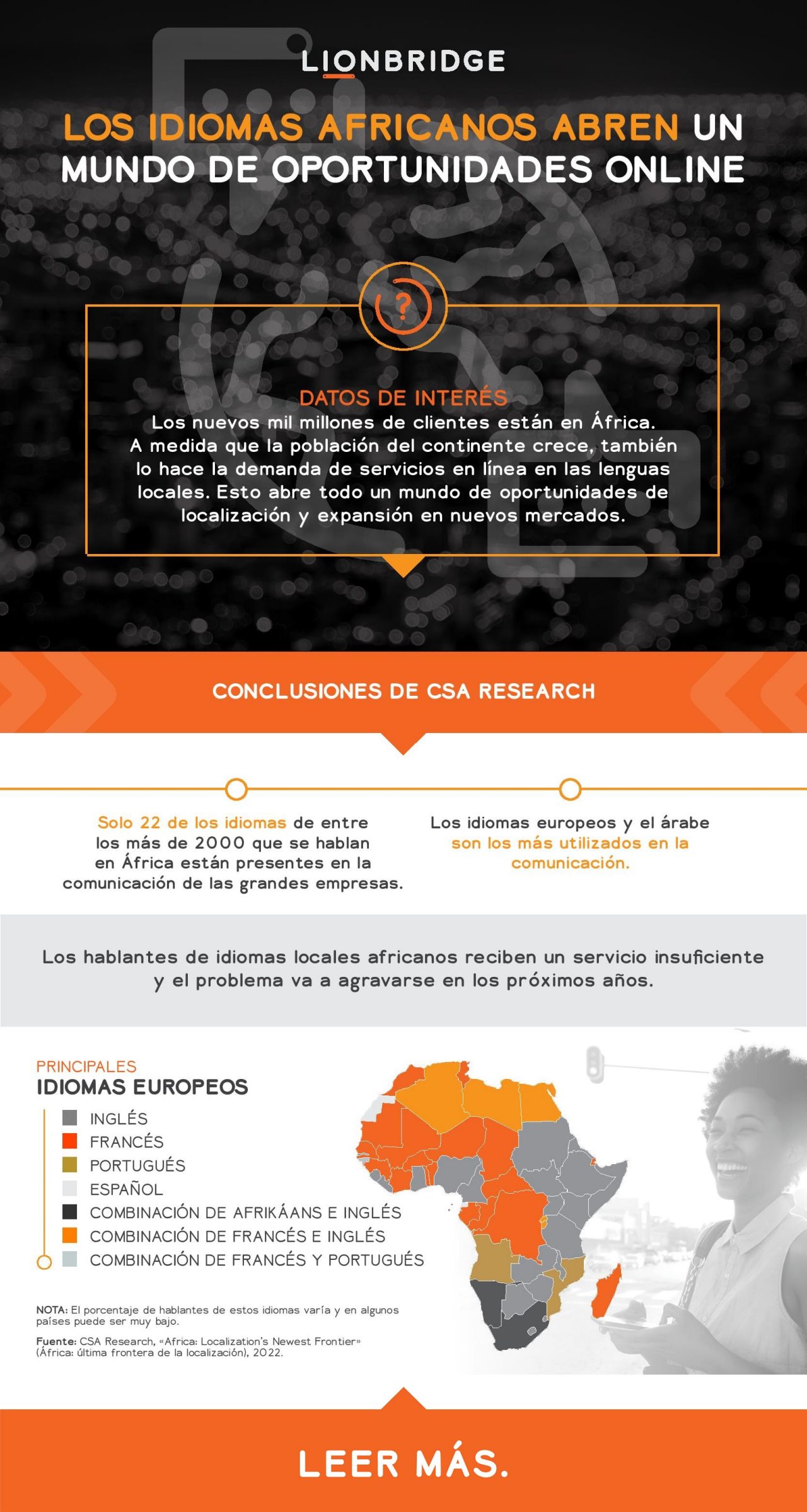 LIONBRIDGE

LOS IDIOMAS AFRICANOS ABREN UN MUNDO DE OPORTUNIDADES ONLINE

?

DATOS DE INTERÉS
Los nuevos mil millones de clientes están en África. A medida que la población del continente crece, también lo hace la demanda de servicios en línea en las lenguas locales. Esto abre todo un mundo de oportunidades de localización y expansión en nuevos mercados.

CONCLUSIONES DE CSA RESEARCH

Solo 22 de los idiomas de entre los más de 2000 que se hablan en África están presentes en la comunicación de las grandes empresas.

Los idiomas europeos y el árabe son los más utilizados en la comunicación.

Los hablantes de idiomas locales africanos reciben un servicio insuficiente y el problema va a agravarse en los próximos años.

PRINCIPALES
IDIOMAS EUROPEOS

INGLÉS
FRANCÉS
PORTUGUÉS
ESPAÑOL
COMBINACIÓN DE AFRIKÁANS E INGLÉS
COMBINACIÓN DE FRANCÉS E INGLÉS
COMBINACIÓN DE FRANCÉS Y PORTUGUÉS

NOTA: El porcentaje de hablantes de estos idiomas varía y en algunos países puede ser muy bajo.

Fuente: CSA Research, «Africa: Localization's Newest Frontier» (África: última frontera de la localización), 2022.

LEER MÁS.