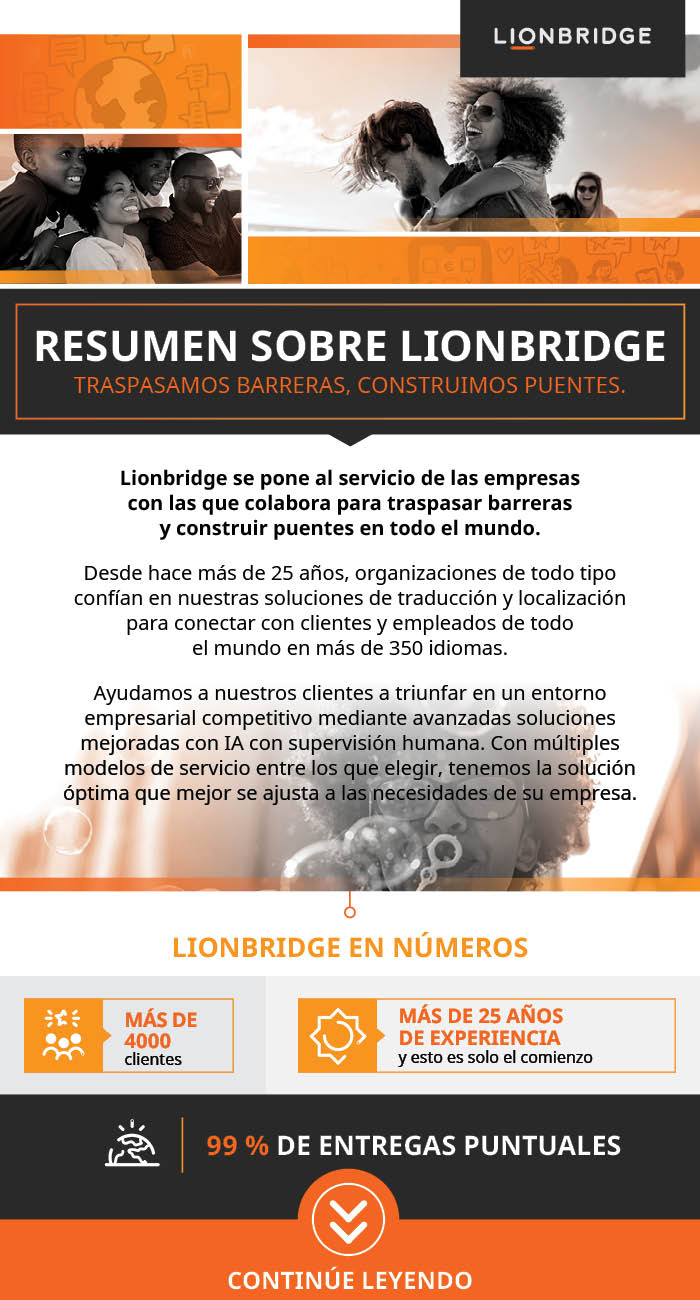 LIONBRIDGE

RESUMEN SOBRE LIONBRIDGE
TRASPASAMOS BARRERAS, CONSTRUIMOS PUENTES.

Lionbridge se pone al servicio de las empresas con las que colabora para traspasar barreras y construir puentes en todo el mundo.

Desde hace más de 25 años, organizaciones de todo tipo confían en nuestras soluciones de traducción y localización para conectar con clientes y empleados de todo el mundo en más de 350 idiomas.

Ayudamos a nuestros clientes a triunfar en un entorno empresarial competitivo mediante avanzadas soluciones mejoradas con IA con supervisión humana. Con múltiples modelos de servicio entre los que elegir, tenemos la solución óptima que mejor se ajusta a las necesidades de su empresa.

LIONBRIDGE EN NÚMEROS

MÁS DE 4000 clientes

MÁS DE 25 AÑOS DE EXPERIENCIA y esto es solo el comienzo

99 % DE ENTREGAS PUNTUALES

CONTINÚE LEYENDO