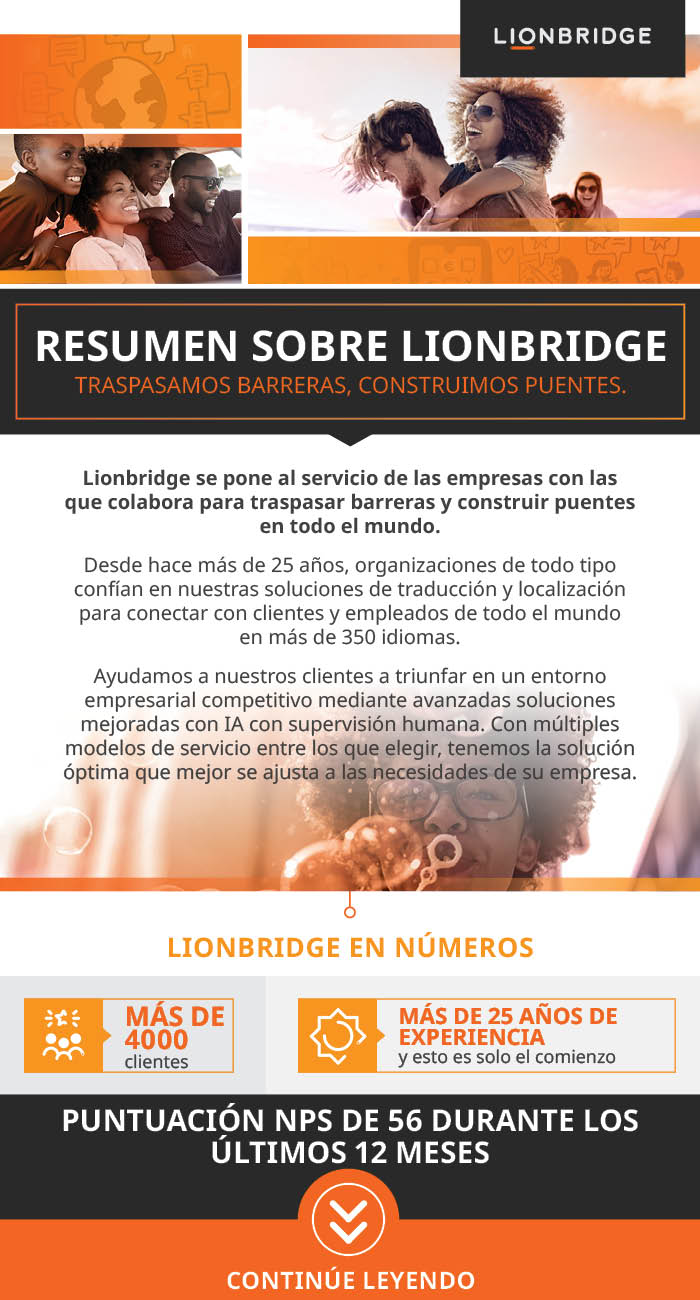 LIONBRIDGE

RESUMEN SOBRE LIONBRIDGE
TRASPASAMOS BARRERAS, CONSTRUIMOS PUENTES.

Lionbridge se pone al servicio de las empresas con las que colabora para traspasar barreras y construir puentes en todo el mundo.

Desde hace más de 25 años, organizaciones de todo tipo confían en nuestras soluciones de traducción y localización para conectar con clientes y empleados de todo el mundo en más de 350 idiomas.

Ayudamos a nuestros clientes a triunfar en un entorno empresarial competitivo mediante avanzadas soluciones mejoradas con IA con supervisión humana. Con múltiples modelos de servicio entre los que elegir, tenemos la solución óptima que mejor se ajusta a las necesidades de su empresa.

LIONBRIDGE EN NÚMEROS

MÁS DE 4000 clientes

MÁS DE 25 AÑOS DE EXPERIENCIA y esto es solo el comienzo

PUNTUACIÓN NPS DE 56 DURANTE LOS ÚLTIMOS 12 MESES

CONTINÚE LEYENDO