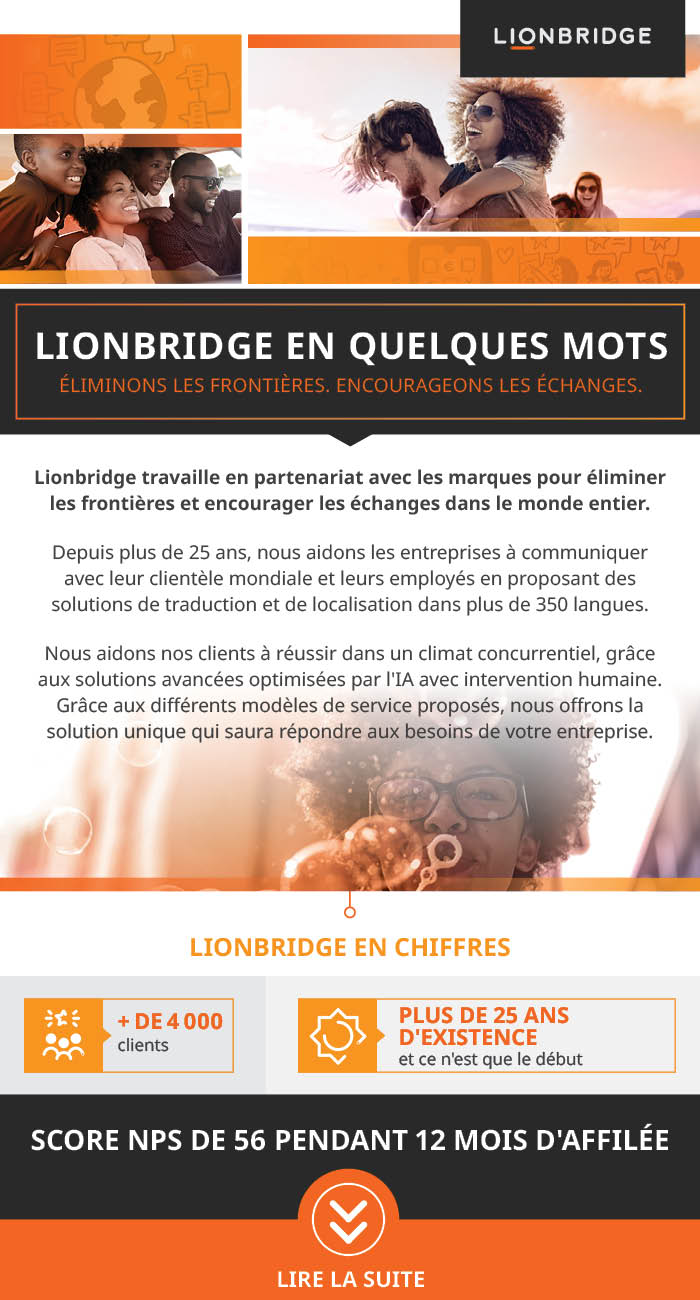 LIONBRIDGE

LIONBRIDGE EN QUELQUES MOTS
ÉLIMINONS LES FRONTIÈRES. ENCOURAGEONS LES ÉCHANGES.

Lionbridge travaille en partenariat avec les marques pour éliminer les frontières et encourager les échanges dans le monde entier.

Depuis plus de 25 ans, nous aidons les entreprises à communiquer avec leur clientèle mondiale et leurs employés en proposant des solutions de traduction et de localisation dans plus de 350 langues.

Nous aidons nos clients à réussir dans un climat concurrentiel, grâce aux solutions avancées optimisées par l'IA avec intervention humaine. Grâce aux différents modèles de service proposés, nous offrons la solution unique qui saura répondre aux besoins de votre entreprise.

LIONBRIDGE EN CHIFFRES

+ DE 4 000
clients

PLUS DE 25 ANS D'EXISTENCE
et ce n'est que le début

SCORE NPS DE 56 PENDANT 12 MOIS D'AFFILÉE

LIRE LA SUITE