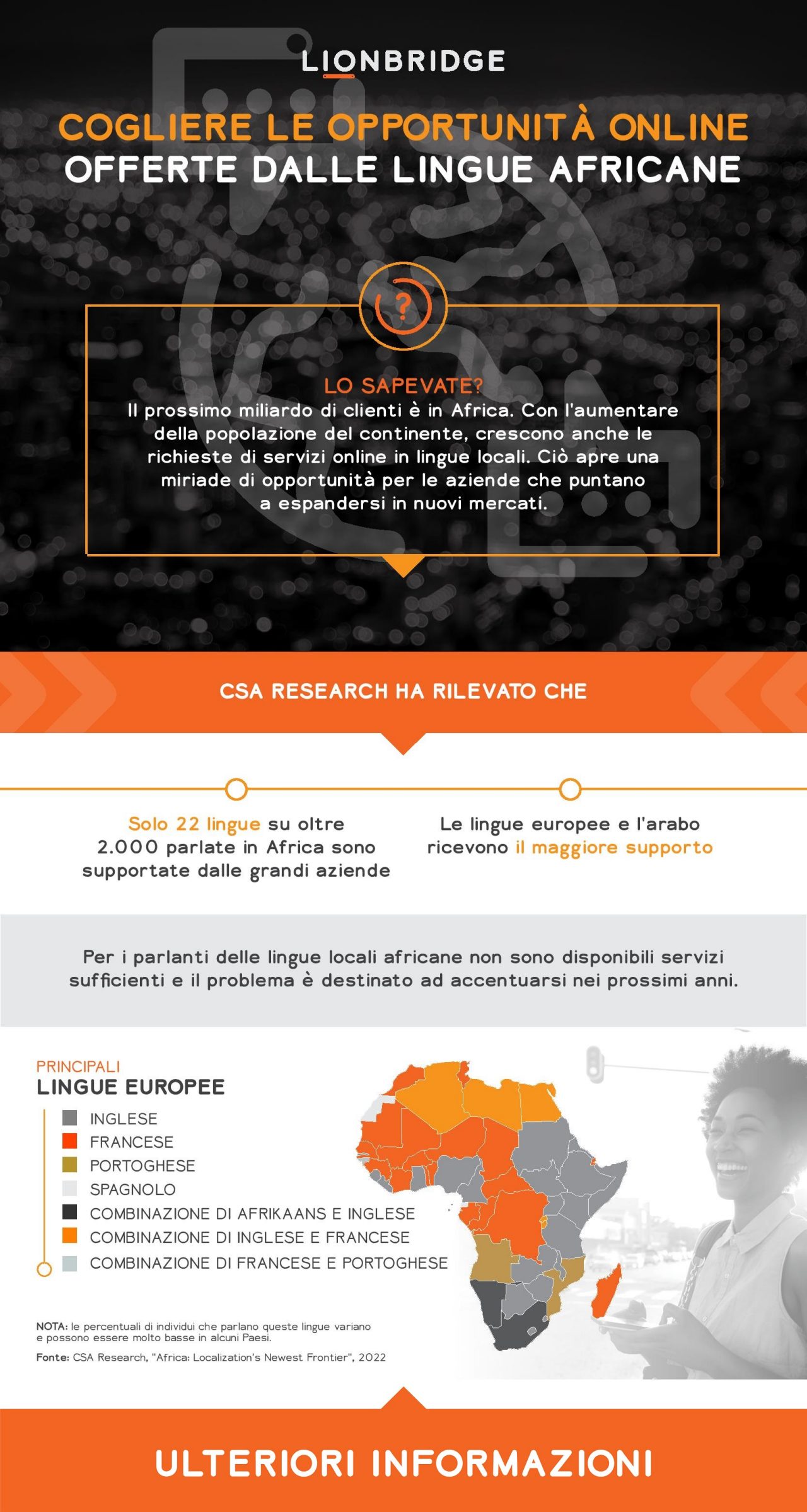 LIONBRIDGE

COGLIERE LE OPPORTUNITÀ ONLINE
OFFERTE DALLE LINGUE AFRICANE

?

LO SAPEVATE?
Il prossimo miliardo di clienti è in Africa. Con l'aumentare della popolazione del continente, crescono anche le richieste di servizi online in lingue locali. Ciò apre una miriade di opportunità per le aziende che puntano a espandersi in nuovi mercati.

CSA RESEARCH HA RILEVATO CHE

Solo 22 lingue su oltre 2.000 parlate in Africa sono supportate dalle grandi aziende

Le lingue europee e l'arabo ricevono il maggiore supporto

Per i parlanti delle lingue locali africane non sono disponibili servizi sufficienti e il problema è destinato ad accentuarsi nei prossimi anni.

PRINCIPALI
LINGUE EUROPEE

INGLESE
FRANCESE
PORTOGHESE
SPAGNOLO
COMBINAZIONE DI AFRIKAANS E INGLESE
COMBINAZIONE DI INGLESE E FRANCESE
COMBINAZIONE DI FRANCESE E PORTOGHESE

NOTA: le percentuali di individui che parlano queste lingue variano e possono essere molto basse in alcuni Paesi.

Fonte: CSA Research, "Africa: Localization's Newest Frontier", 2022

ULTERIORI INFORMAZIONI