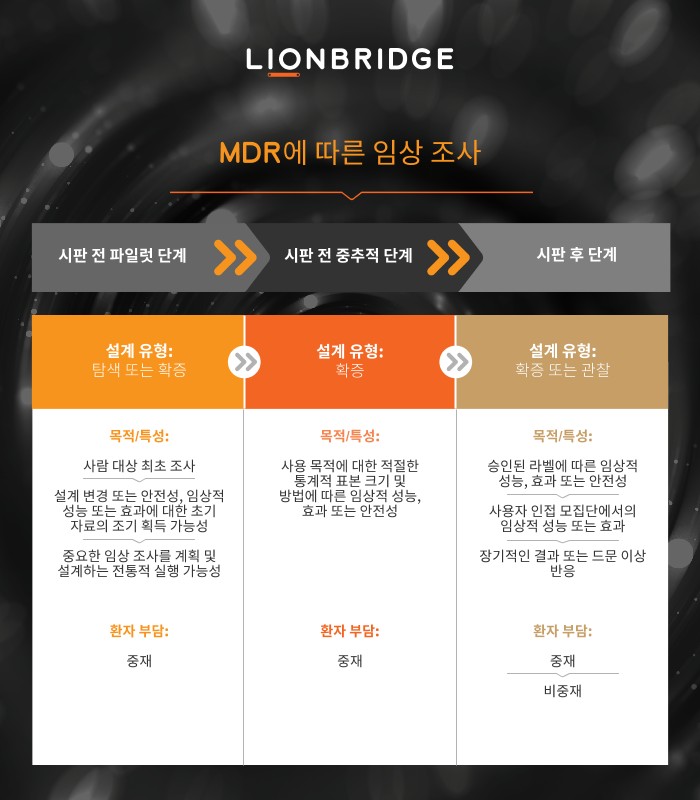 LIONBRIDGE

MDR에 따른 임상 조사

시판 전 파일럿 단계

시판 전 중추적 단계

시판 후 단계

설계 유형:
탐색 또는 확증

목적/특성:

사람 대상 최초 조사

설계 변경 또는 안전성, 임상적 성능 또는 효과에 대한 초기 자료의 조기 획득 가능성

중요한 임상 조사를 계획 및 설계하는 전통적 실행 가능성

환자 부담:

중재

설계 유형:
확증

목적/특성:

사용 목적에 대한 적절한 통계적 표본 크기 및 방법에 따른 임상적 성능, 효과 또는 안전성

환자 부담:

중재

설계 유형:
확증 또는 관찰

목적/특성:

승인된 라벨에 따른 임상적 성능, 효과 또는 안전성

사용자 인접 모집단에서의 임상적 성능 또는 효과

장기적인 결과 또는 드문 이상 반응

환자 부담:

중재

비중재