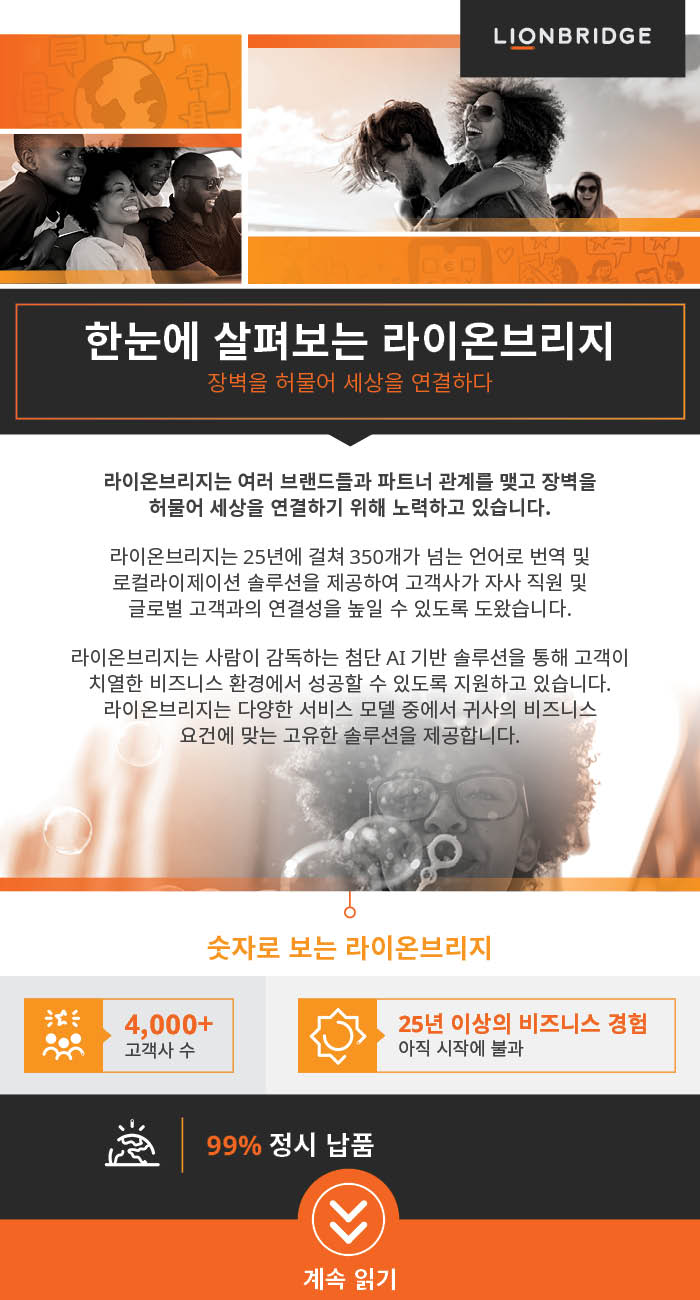 LIONBRIDGE

한눈에 살펴보는 라이온브리지
장벽을 허물어 세상을 연결하다

라이온브리지는 여러 브랜드들과 파트너 관계를 맺고 장벽을 허물어 세상을 연결하기 위해 노력하고 있습니다.

라이온브리지는 25년에 걸쳐 350개가 넘는 언어로 번역 및 로컬라이제이션 솔루션을 제공하여 고객사가 자사 직원 및 글로벌 고객과의 연결성을 높일 수 있도록 도왔습니다.

라이온브리지는 사람이 감독하는 첨단 AI 기반 솔루션을 통해 고객이 치열한 비즈니스 환경에서 성공할 수 있도록 지원하고 있습니다. 라이온브리지는 다양한 서비스 모델 중에서 귀사의 비즈니스 요건에 맞는 고유한 솔루션을 제공합니다.

숫자로 보는 라이온브리지

4,000+
고객사 수

25년 이상의 비즈니스 경험
아직 시작에 불과

99% 정시 납품

계속 읽기