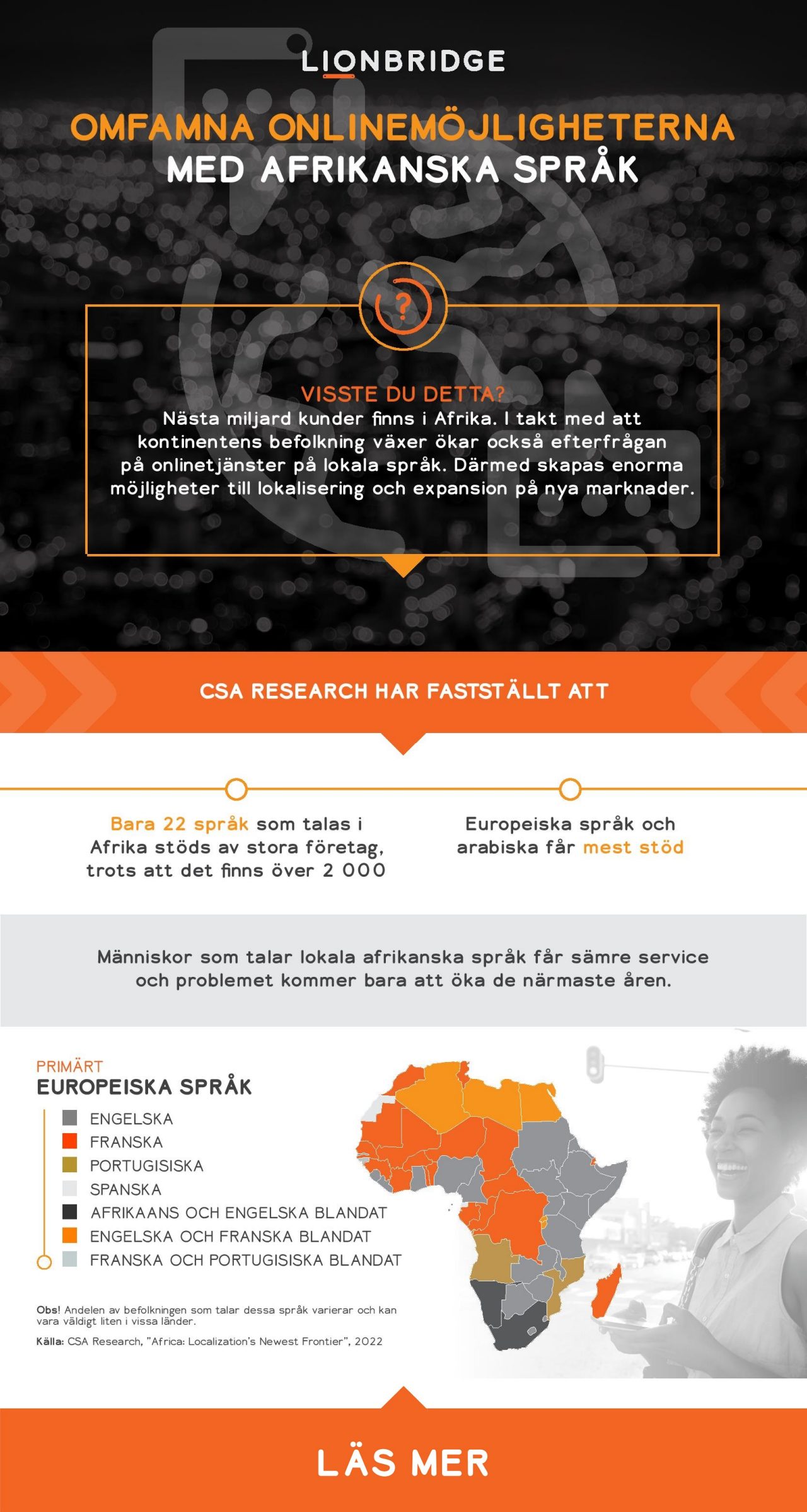 LIONBRIDGE

OMFAMNA ONLINEMÖJLIGHETERNA MED AFRIKANSKA SPRÅK

?

VISSTE DU DETTA?
Nästa miljard kunder finns i Afrika. I takt med att kontinentens befolkning växer ökar också efterfrågan på onlinetjänster på lokala språk. Därmed skapas enorma möjligheter till lokalisering och expansion på nya marknader.

CSA RESEARCH HAR FASTSTÄLLT ATT

Bara 22 språk som talas i Afrika stöds av stora företag, trots att det finns över 2 000

Europeiska språk och arabiska får mest stöd

Människor som talar lokala afrikanska språk får sämre service och problemet kommer bara att öka de närmaste åren.

PRIMÄRT
EUROPEISKA SPRÅK
ENGELSKA
FRANSKA
PORTUGISISKA
SPANSKA
AFRIKAANS OCH ENGELSKA BLANDAT
ENGELSKA OCH FRANSKA BLANDAT
FRANSKA OCH PORTUGISISKA BLANDAT

Obs! Andelen av befolkningen som talar dessa språk varierar och kan vara väldigt liten i vissa länder.
Källa: CSA Research, "Africa: Localization's Newest Frontier", 2022

LÄS MER