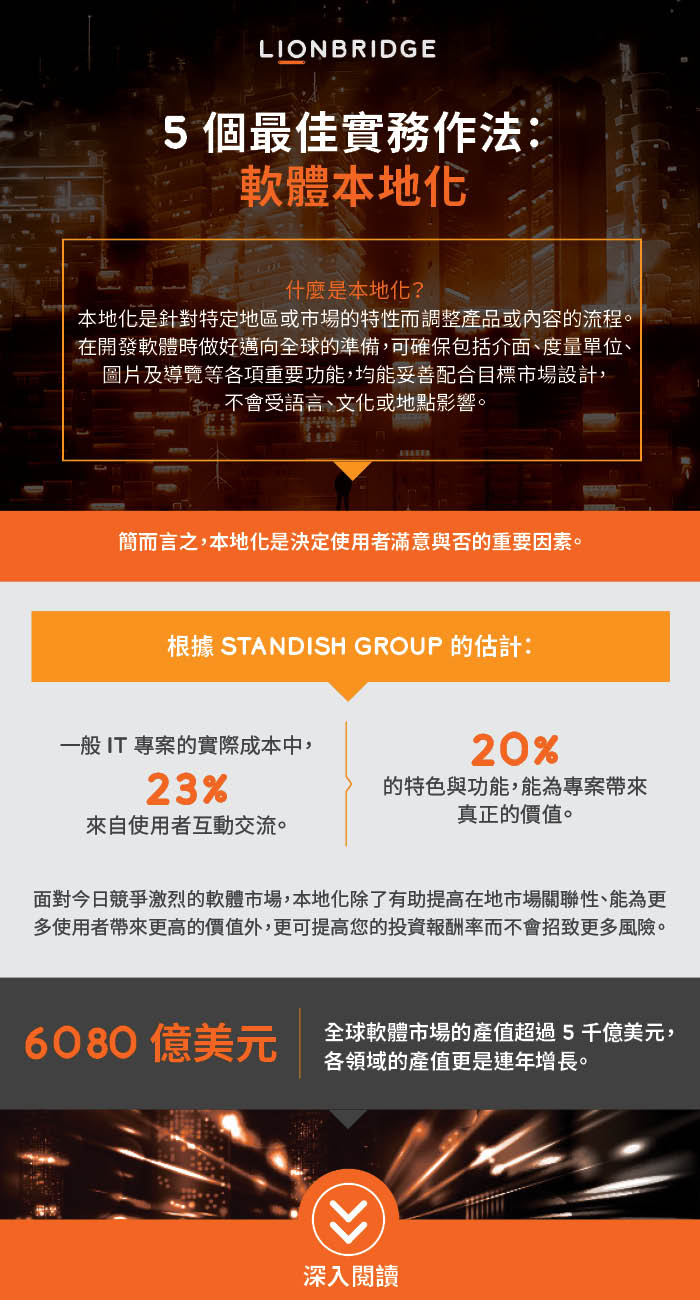 LIONBRIDGE

5 個最佳實務作法:
軟體本地化

什麼是本地化?
本地化是針對特定地區或市場的特性而調整產品或內容的流程。在開發軟體時做好邁向全球的準備,可確保包括介面、度量單位、圖片及導覽等各項重要功能,均能妥善配合目標市場設計,不會受語言、文化或地點影響。

簡而言之,本地化是決定使用者滿意與否的重要因素。

根據 STANDISH GROUP 的估計:

一般 IT 專案的實際成本中,
23%
來自使用者互動交流。

20%
的特色與功能,能為專案帶來真正的價值。

面對今日競爭激烈的軟體市場,本地化除了有助提高在地市場關聯性、能為更多使用者帶來更高的價值外,更可提高您的投資報酬率而不會招致更多風險。

6080 億美元

全球軟體市場的產值超過 5 千億美元,各領域的產值更是連年增長。

深入閱讀