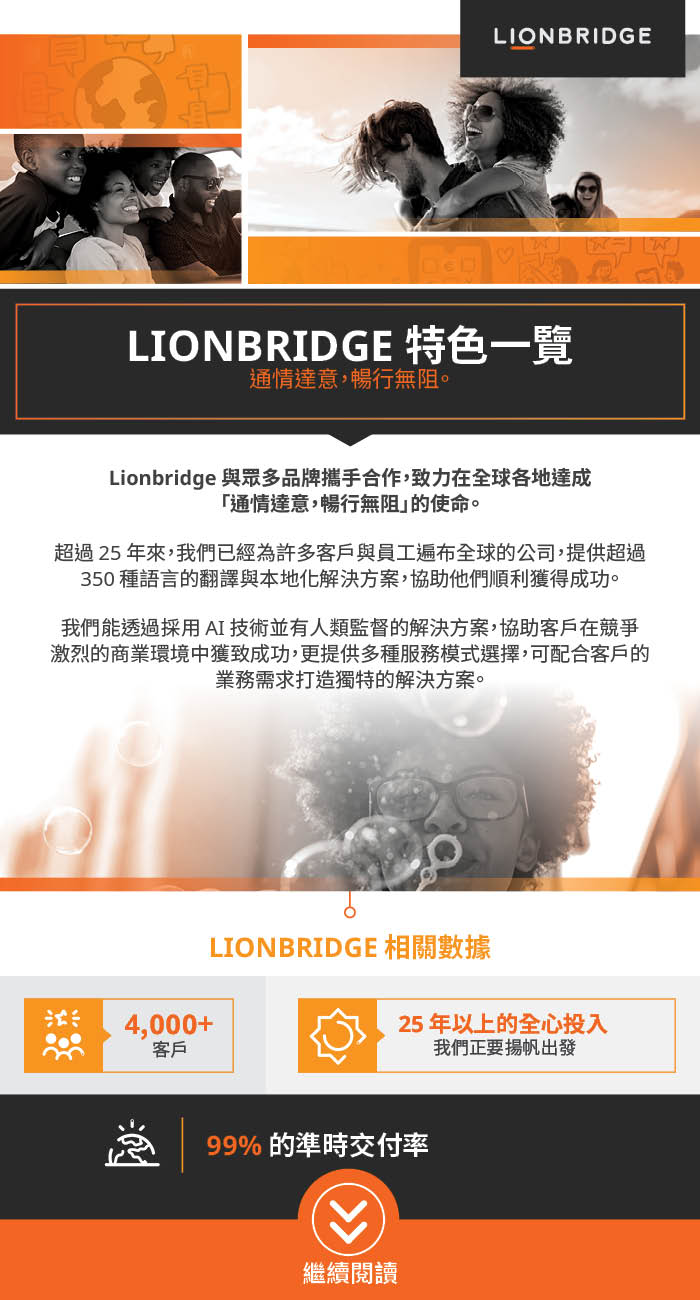 LIONBRIDGE

LIONBRIDGE 特色一覽
通情達意，暢行無阻。

Lionbridge 與眾多品牌攜手合作，致力在全球各地達成「通情達意，暢行無阻」的使命。

超過 25 年來，我們已經為許多客戶與員工遍布全球的公司，提供超過 350 種語言的翻譯與本地化解決方案，協助他們順利獲得成功。

我們能透過採用 AI 技術並有人類監督的解決方案，協助客戶在競爭激烈的商業環境中獲致成功，更提供多種服務模式選擇，可配合客戶的業務需求打造獨特的解決方案。

LIONBRIDGE 相關數據

4,000+
客戶

25 年以上的全心投入
我們正要揚帆出發

99% 的準時交付率

繼續閱讀